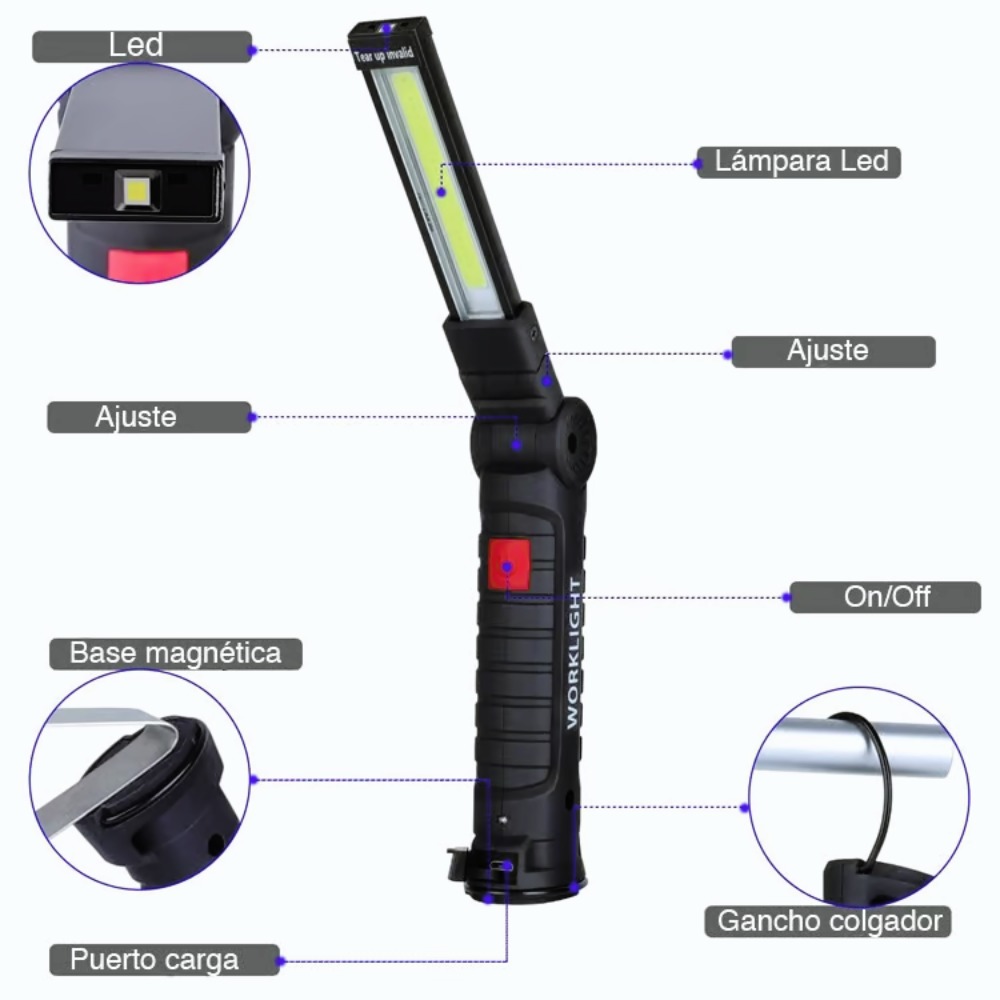 Led

Tear up invalid

Lámpara Led

Ajuste

Ajuste

On/Off

WORKLIGHT

Base magnética

Gancho colgador

Puerto carga